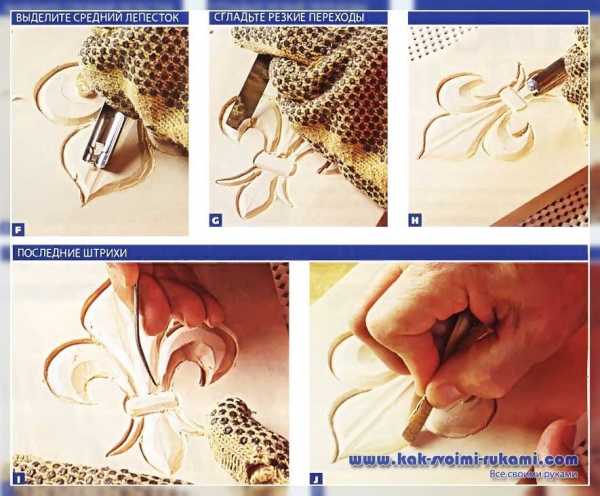 ВЫДЕЛИТЕ СРЕДНИЙ ЛЕПЕСТОК

F

СГЛАДЬТЕ РЕЗКИЕ ПЕРЕХОДЫ

G

H

ПОСЛЕДНИЕ ШТРИХИ

I

J

www.kak-svoimi-rukami.com
Все своими руками