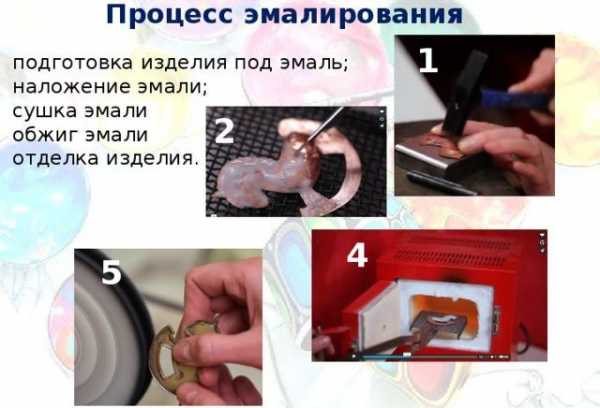 Процесс эмалирования

подготовка изделия под эмаль;
наложение эмали;
сушка эмали
обжиг эмали
отделка изделия.

1

2

4

5