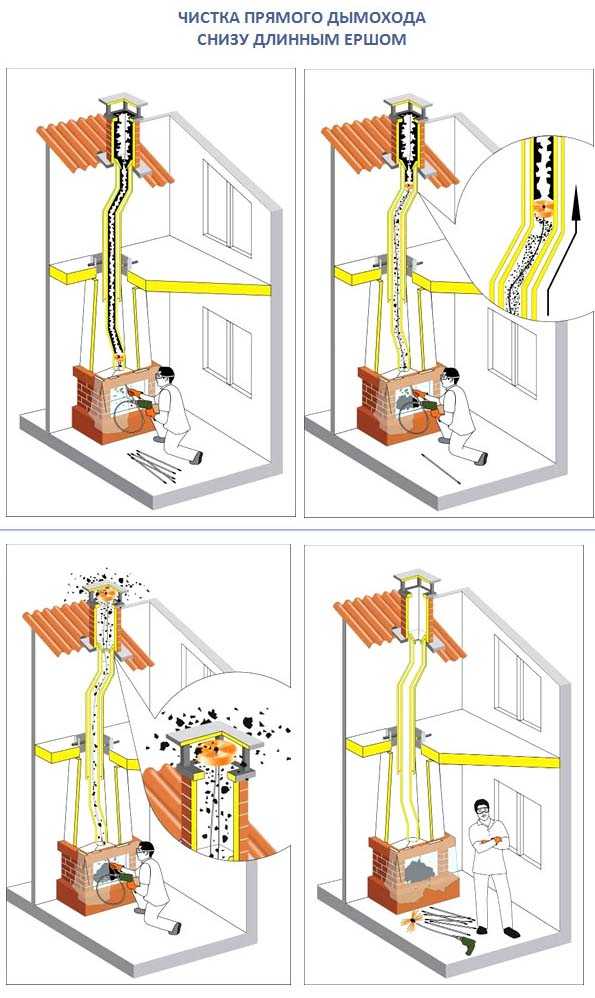 ЧИСТКА ПРЯМОГО ДЫМОХОДА
СНИЗУ ДЛИННЫМ ЕРШОМ