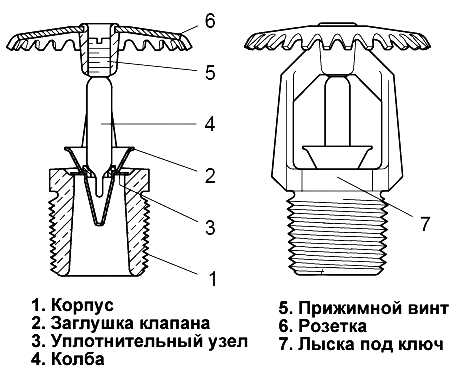 6
5
4
2
3
1
7

1. Корпус
2. Заглушка клапана
3. Уплотнительный узел
4. Колба

5. Прижимной винт
6. Розетка
7. Лыска под ключ