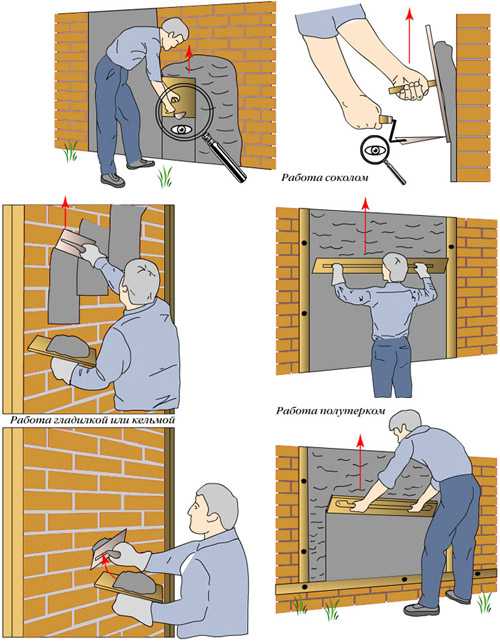 Работа соколом

Работа гладилкой или кельмой

Работа полутерком