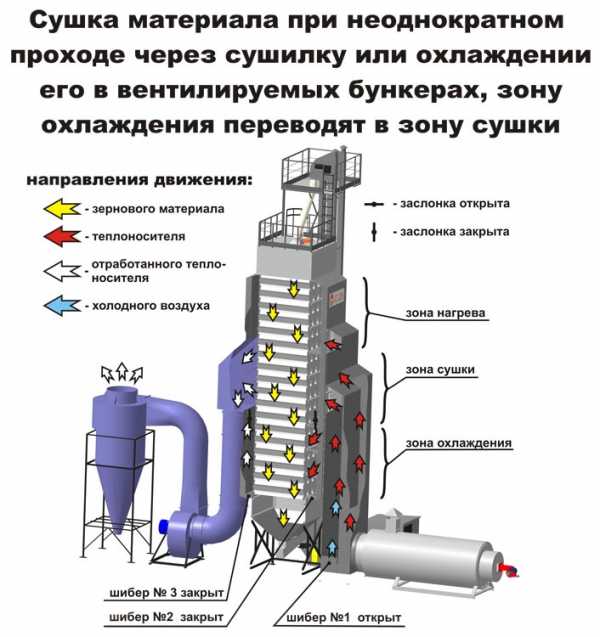 Сушка материала при неоднократном проходе через сушилку или охлаждении его в вентилируемых бункерах, зону охлаждения переводят в зону сушки

направления движения:

- зернового материала

- теплоносителя

- отработанного теплоносителя

- холодного воздуха

- заслонка открыта

- заслонка закрыта

зона нагрева

зона сушки

зона охлаждения

шибер № 3 закрыт

шибер №2 закрыт

шибер №1 открыт