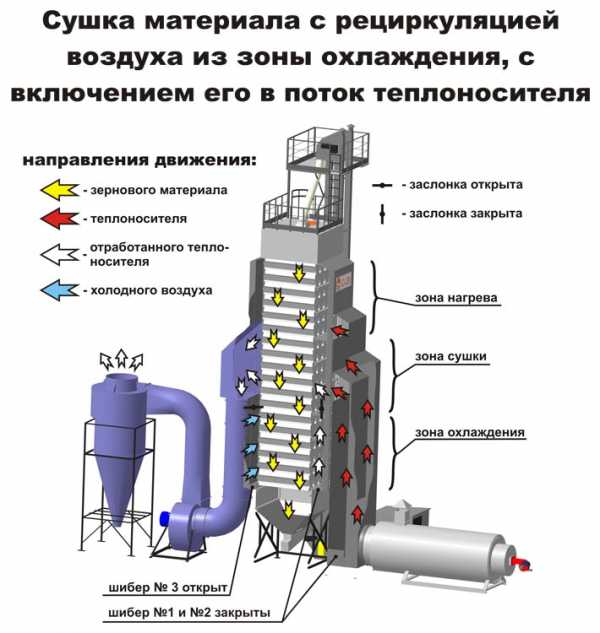 Сушка материала с рециркуляцией воздуха из зоны охлаждения, с включением его в поток теплоносителя

направления движения:

- зернового материала

- теплоносителя

- отработанного теплоносителя

- холодного воздуха

- заслонка открыта

- заслонка закрыта

зона нагрева

зона сушки

зона охлаждения

шибер № 3 открыт

шибер №1 и №2 закрыты