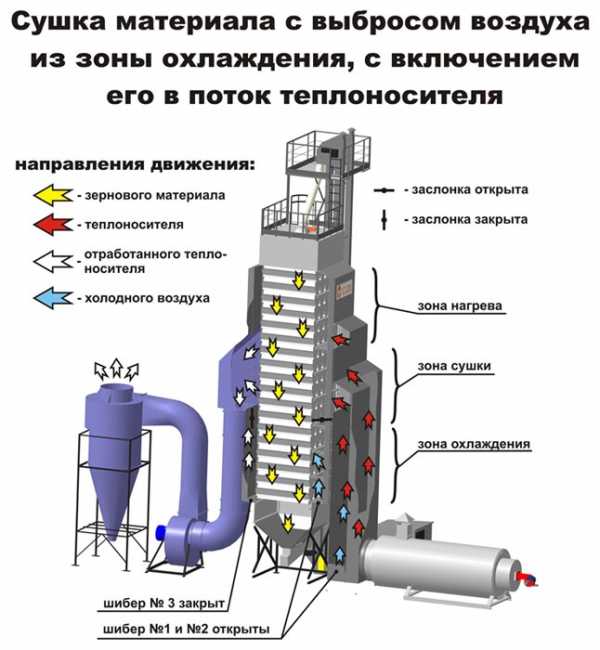 Сушка материала с выбросом воздуха из зоны охлаждения, с включением его в поток теплоносителя

направления движения:
- зернового материала
- теплоносителя
- отработанного теплоносителя
- холодного воздуха

- заслонка открыта
- заслонка закрыта

зона нагрева
зона сушки
зона охлаждения

шибер № 3 закрыт
шибер №1 и №2 открыты