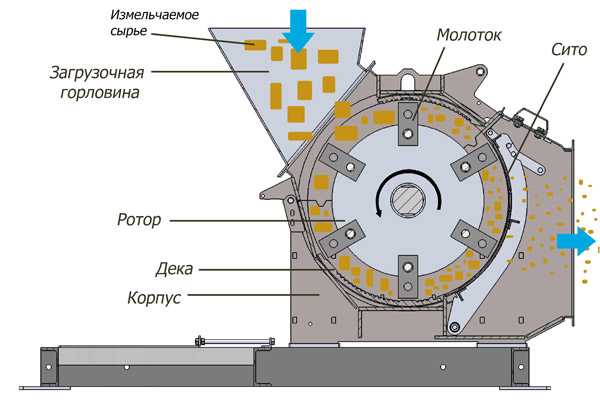 Измельчаемое сырье

Загрузочная горловина

Молоток

Сито

Ротор

Дека

Корпус