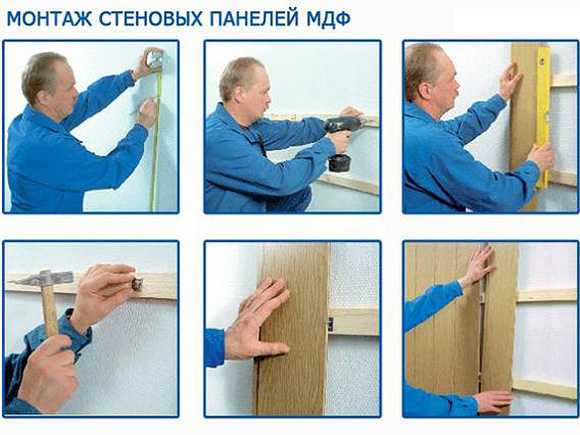 МОНТАЖ СТЕНОВЫХ ПАНЕЛЕЙ МДФ