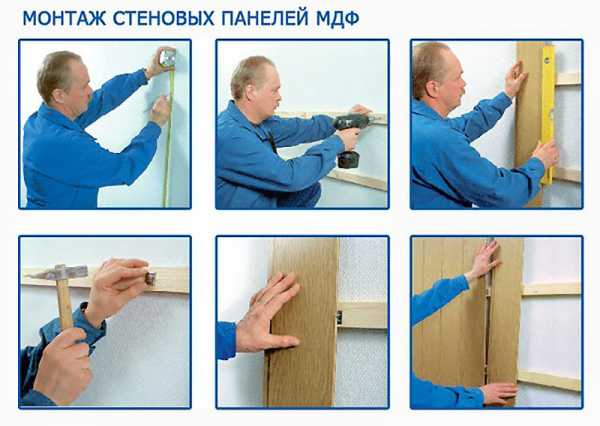 МОНТАЖ СТЕНОВЫХ ПАНЕЛЕЙ МДФ