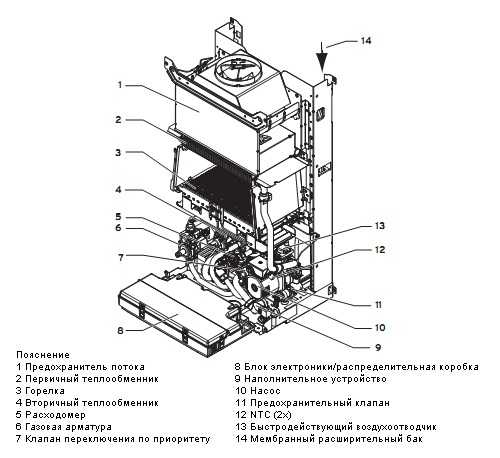 14

1

2

3

4

5

6

7

8

13

12

11

10

9

Пояснение
1 Предохранитель потока
2 Первичный теплообменник
3 Горелка
4 Вторичный теплообменник
5 Расходомер
6 Газовая арматура
7 Клапан переключения по приоритету

8 Блок электроники/распределительная коробка
9 Наполнительное устройство
10 Насос
11 Предохранительный клапан
12 NTC (2x)
13 Быстродействующий воздухоотводчик
14 Мембранный расширительный бак