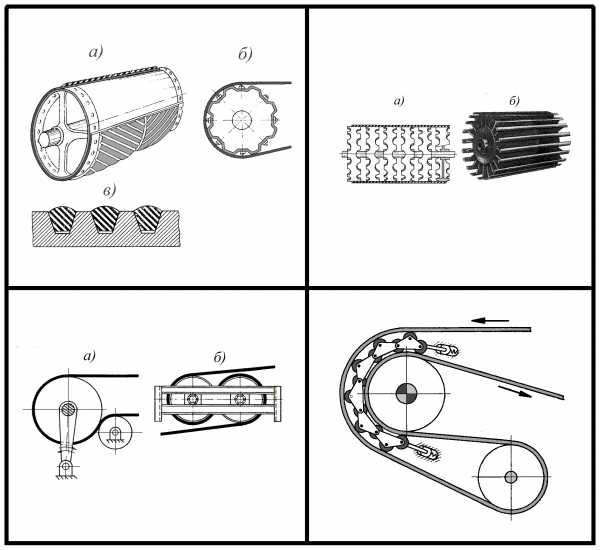 а)
б)
в)

а)
б)

а)
б)