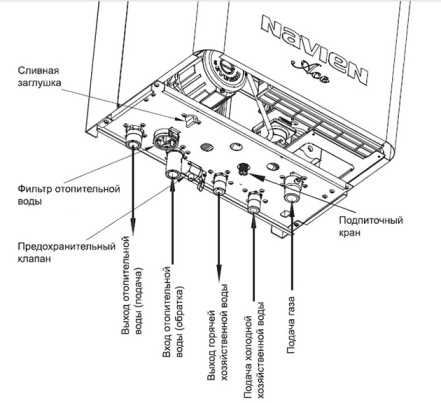 NAVIEN
Ace

Сливная заглушка

Фильтр отопительной воды

Предохранительный клапан

Подпиточный кран

Выход отопительной воды (подача)

Вход отопительной воды (обратка)

Выход горячей хозяйственной воды

Подача холодной хозяйственной воды

Подача газа