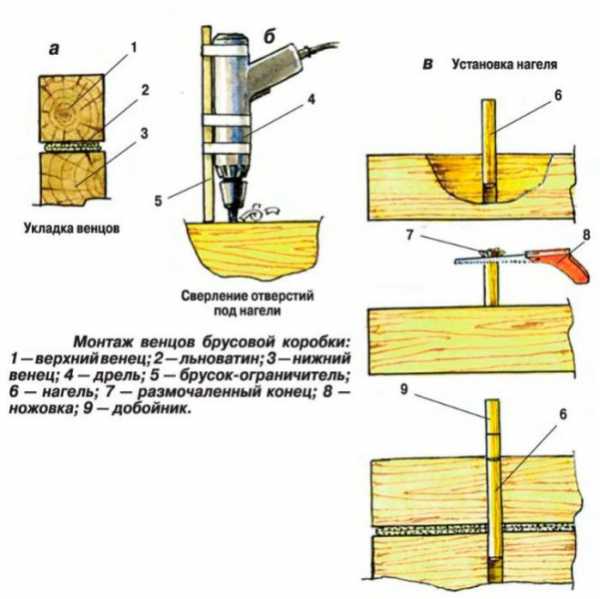 а

1

2

3

Укладка венцов

б

4

5

Сверление отверстий под нагели

в Установка нагеля

6

7

8

9

6

Монтаж венцов брусовой коробки: 1 — верхний венец; 2 — льноватин; 3 — нижний венец; 4 — дрель; 5 — брусок-ограничитель; 6 — нагель; 7 — размочаленный конец; 8 — ножовка; 9 — добойник.