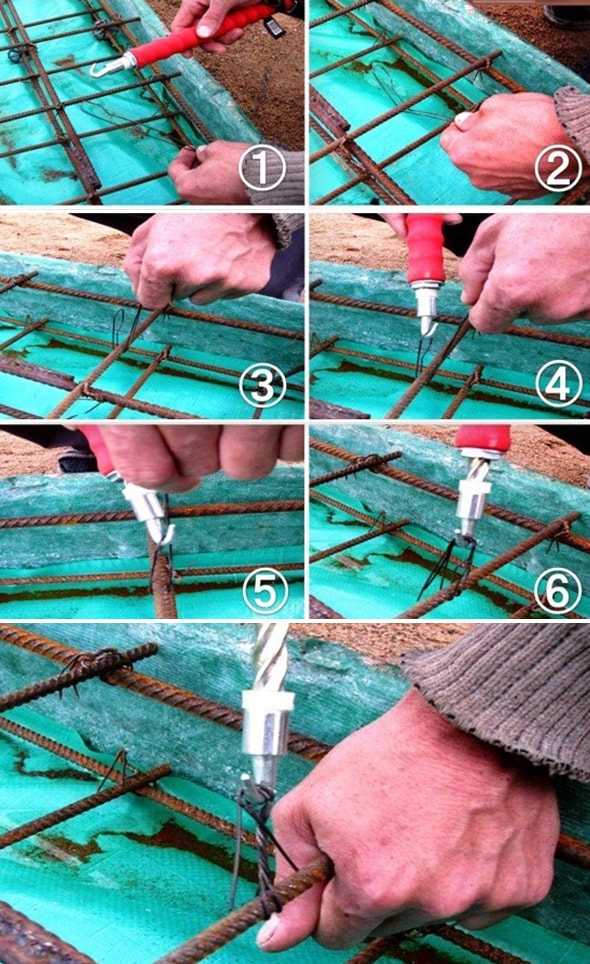 ①
②
③
④
⑤
⑥