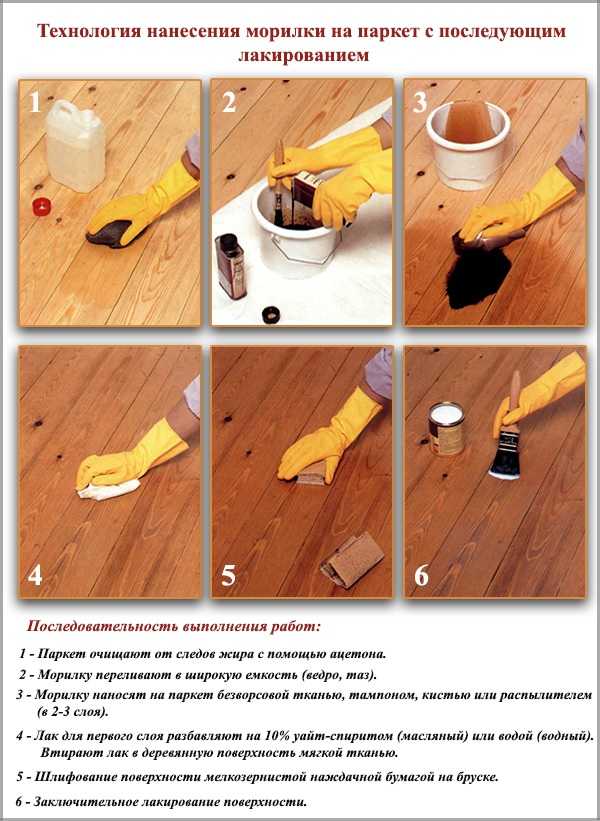 Технология нанесения морилки на паркет с последующим лакированием

1

2

3

4

5

6

Последовательность выполнения работ:

1 - Паркет очищают от следов жира с помощью ацетона.

2 - Морилку переливают в широкую емкость (ведро, таз).

3 - Морилку наносят на паркет безворсовой тканью, тампоном, кистью или распылителем (в 2-3 слоя).

4 - Лак для первого слоя разбавляют на 10% уайт-спиритом (масляный) или водой (водный). Втирают лак в деревянную поверхность мягкой тканью.

5 - Шлифование поверхности мелкозернистой наждачной бумагой на бруске.

6 - Заключительное лакирование поверхности.