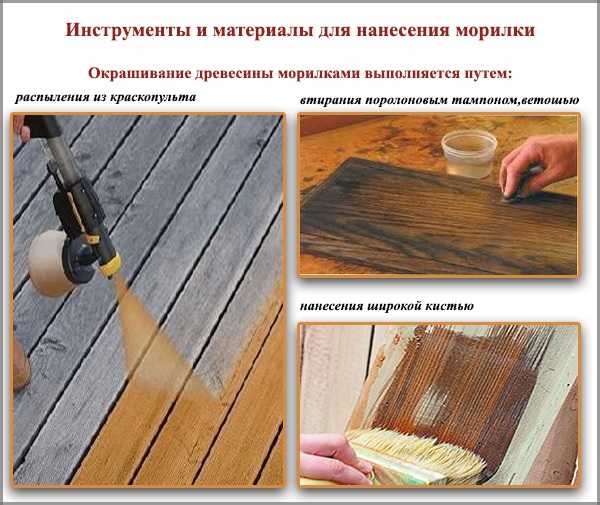 Инструменты и материалы для нанесения морилки

Окрашивание древесины морилками выполняется путем:

распыления из краскопульта

втирания поролоновым тампоном,ветошью

нанесения широкой кистью