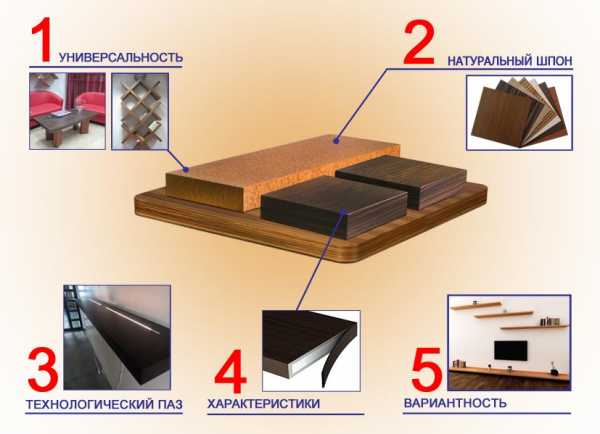 1 УНИВЕРСАЛЬНОСТЬ

2 НАТУРАЛЬНЫЙ ШПОН

3 ТЕХНОЛОГИЧЕСКИЙ ПАЗ

4 ХАРАКТЕРИСТИКИ

5 ВАРИАНТНОСТЬ