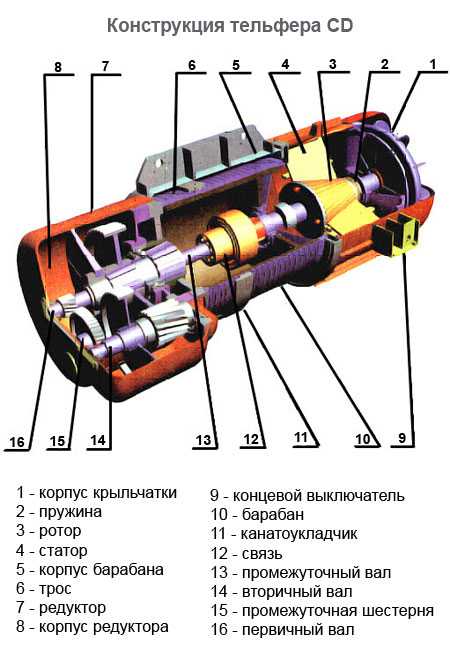 Конструкция тельфера CD

8
7
6
5
4
3
2
1

16
15
14
13
12
11
10
9

1 - корпус крыльчатки
2 - пружина
3 - ротор
4 - статор
5 - корпус барабана
6 - трос
7 - редуктор
8 - корпус редуктора

9 - концевой выключатель
10 - барабан
11 - канатоукладчик
12 - связь
13 - промежуточный вал
14 - вторичный вал
15 - промежуточная шестерня
16 - первичный вал