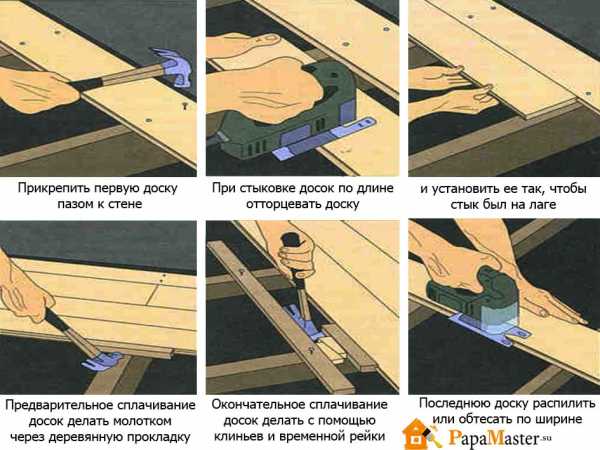 Прикрепить первую доску пазом к стене

При стыковке досок по длине отторцевать доску

и установить ее так, чтобы стык был на лаге

Предварительное сплачивание досок делать молотком через деревянную прокладку

Окончательное сплачивание досок делать с помощью клиньев и временной рейки

Последнюю доску распилить или обтесать по ширине

PapaMaster.su