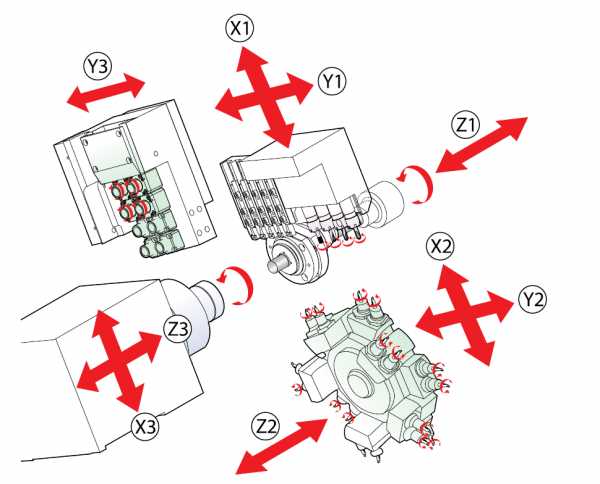 X1
Y3
Y1
Z1
X2
Y2
Z3
X3
Z2