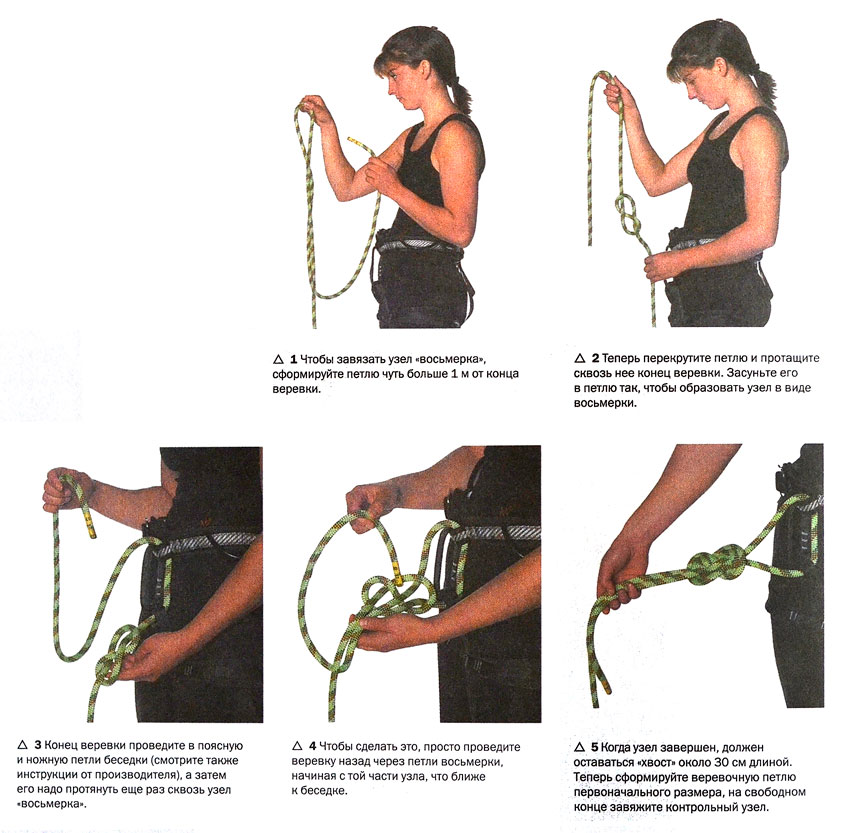 △ 1 Чтобы завязать узел «восьмерка», сформируйте петлю чуть больше 1 м от конца веревки.

△ 2 Теперь перекрутите петлю и протащите сквозь нее конец веревки. Засуньте его в петлю так, чтобы образовать узел в виде восьмерки.

△ 3 Конец веревки проведите в поясную и ножную петли беседки (смотрите также инструкции от производителя), а затем его надо протянуть еще раз сквозь узел «восьмерка».

△ 4 Чтобы сделать это, просто проведите веревку назад через петли восьмерки, начиная с той части узла, что ближе к беседке.

△ 5 Когда узел завершен, должен оставаться «хвост» около 30 см длиной. Теперь сформируйте веревочную петлю первоначального размера, на свободном конце завяжите контрольный узел.