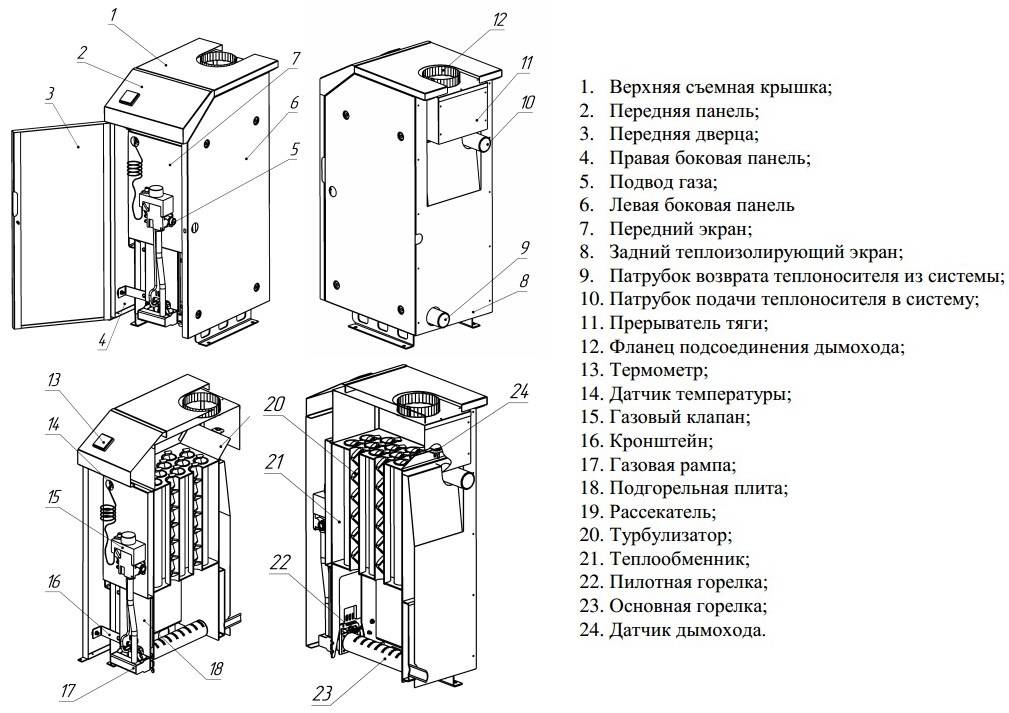 1
2
3
7
6
5
4
12
11
10
9
8
13
14
15
16
17
18
20
21
22
23
24

1. Верхняя съемная крышка;
2. Передняя панель;
3. Передняя дверца;
4. Правая боковая панель;
5. Подвод газа;
6. Левая боковая панель
7. Передний экран;
8. Задний теплоизолирующий экран;
9. Патрубок возврата теплоносителя из системы;
10. Патрубок подачи теплоносителя в систему;
11. Прерыватель тяги;
12. Фланец подсоединения дымохода;
13. Термометр;
14. Датчик температуры;
15. Газовый клапан;
16. Кронштейн;
17. Газовая рампа;
18. Подгорельная плита;
19. Рассекатель;
20. Турбулизатор;
21. Теплообменник;
22. Пилотная горелка;
23. Основная горелка;
24. Датчик дымохода.