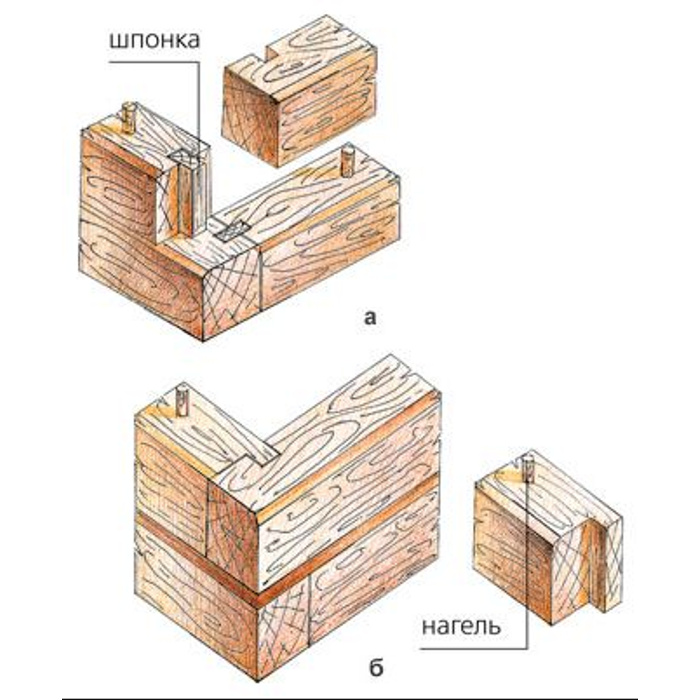 шпонка

а

нагель

б