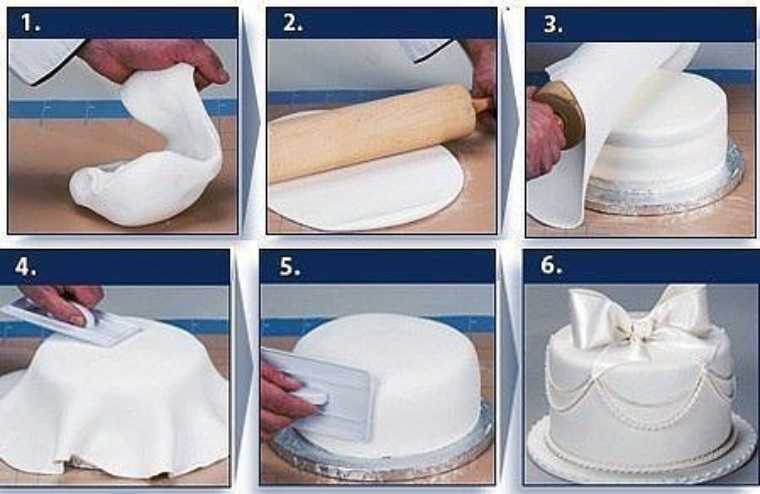 1.

2.

3.

4.

5.

6.