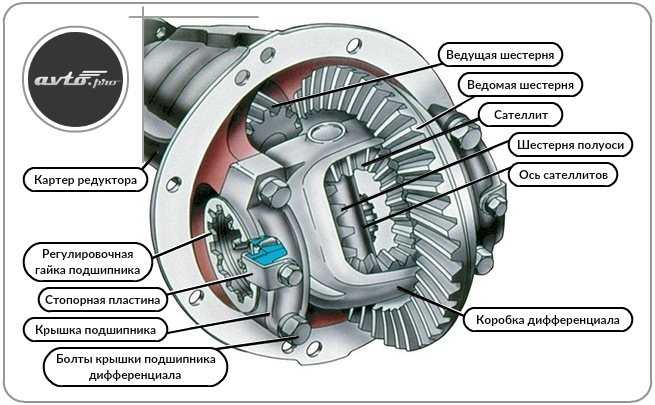 avto.pro

Ведущая шестерня

Ведомая шестерня

Сателлит

Шестерня полуоси

Ось сателлитов

Картер редуктора

Регулировочная гайка подшипника

Стопорная пластина

Крышка подшипника

Болты крышки подшипника дифференциала

Коробка дифференциала