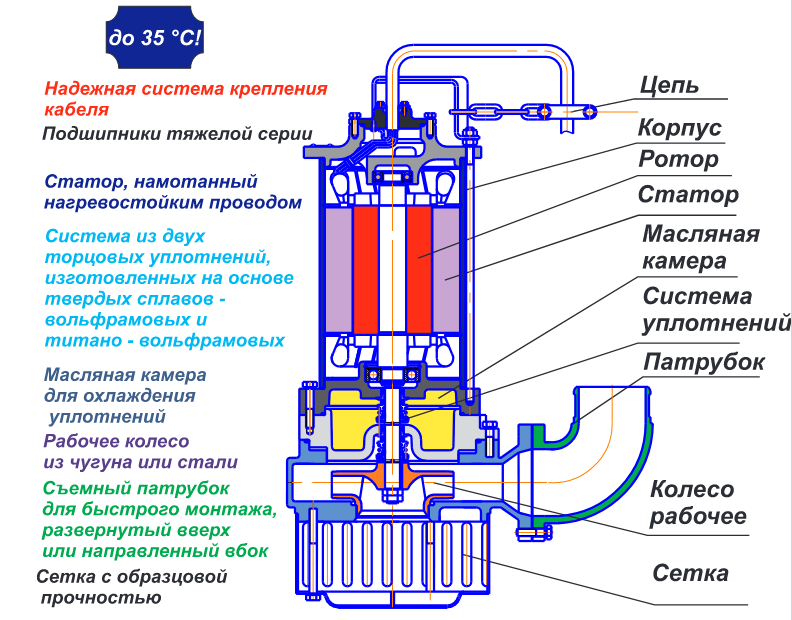 до 35 °C!

Надежная система крепления кабеля

Подшипники тяжелой серии

Статор, намотанный нагревостойким проводом

Система из двух торцовых уплотнений, изготовленных на основе твердых сплавов - вольфрамовых и титано - вольфрамовых

Масляная камера для охлаждения уплотнений

Рабочее колесо из чугуна или стали

Съемный патрубок для быстрого монтажа, развернутый вверх или направленный вбок

Сетка с образцовой прочностью

Цепь

Корпус

Ротор

Статор

Масляная камера

Система уплотнений

Патрубок

Колесо рабочее

Сетка