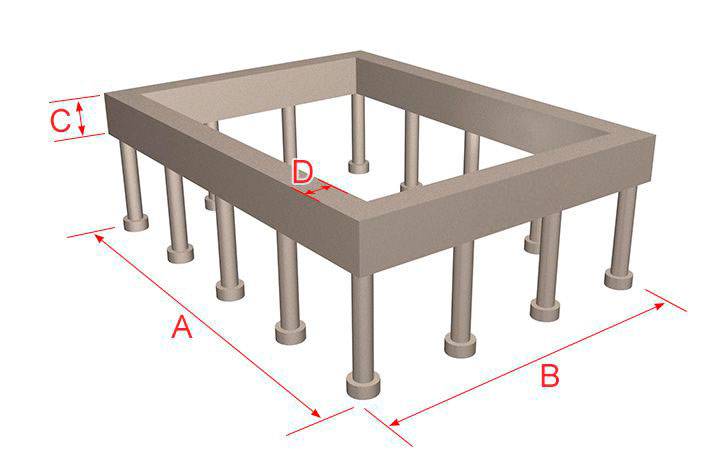 C
D
A
B