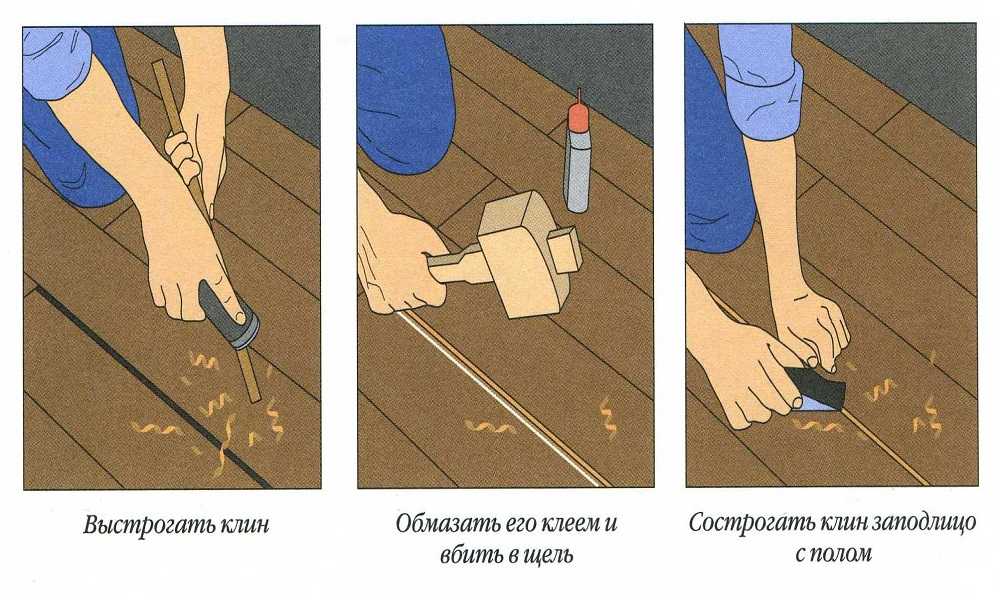 Выстрогать клин

Обмазать его клеем и вбить в щель

Сострогать клин заподлицо с полом