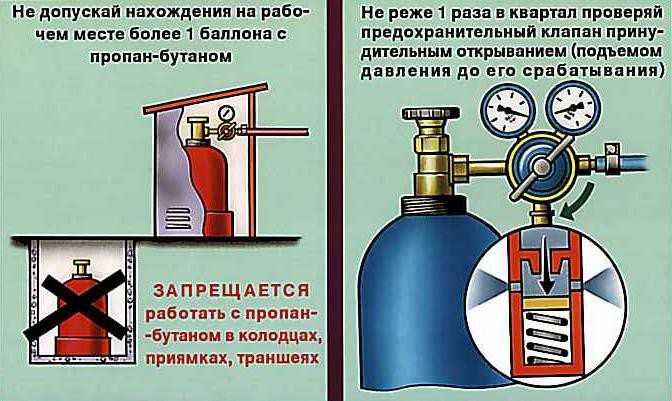 Не допускай нахождения на рабочем месте более 1 баллона с пропан-бутаном

ЗАПРЕЩАЕТСЯ работать с пропан-бутаном в колодцах, приямках, траншеях

Не реже 1 раза в квартал проверяй предохранительный клапан принудительным открыванием (подъемом давления до его срабатывания)