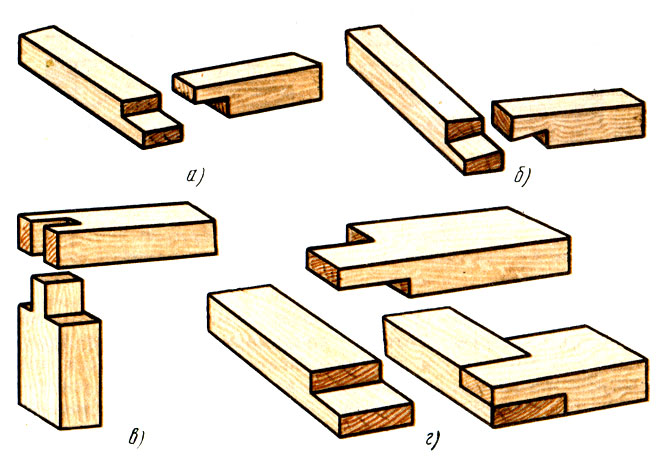 а)

б)

в)

г)