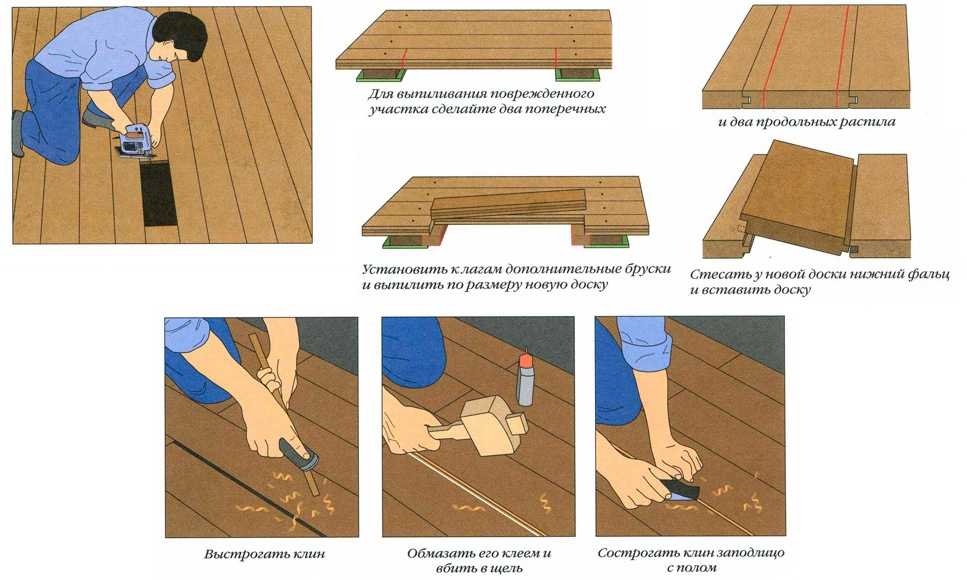 Для выпиливания поврежденного участка сделайте два поперечных

и два продольных распила

Установить к лагам дополнительные бруски и выпилить по размеру новую доску

Стесать у новой доски нижний фальц и вставить доску

Выстрогать клин

Обмазать его клеем и вбить в щель

Сострогать клин заподлицо с полом