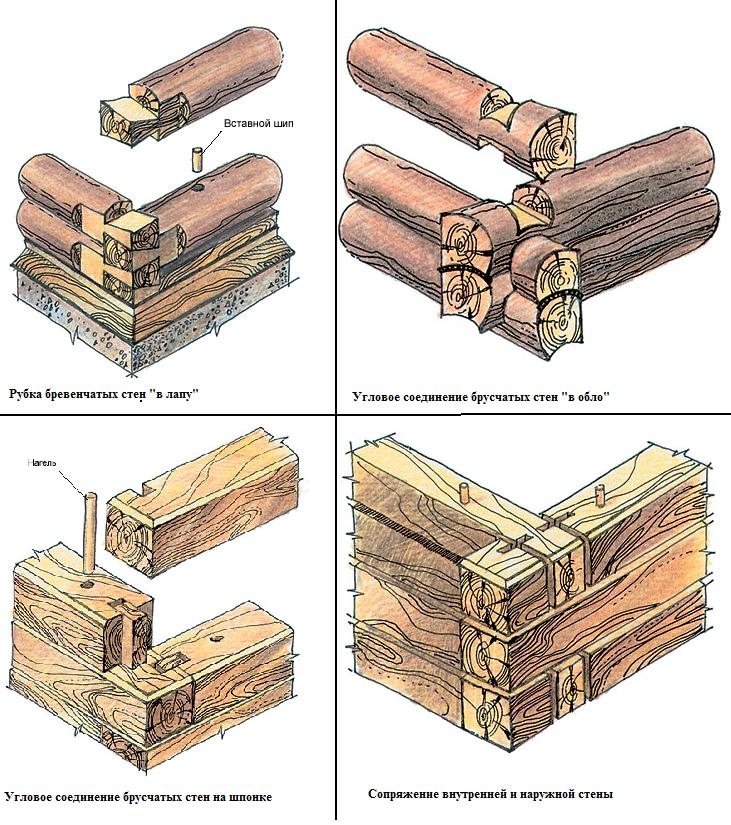 Вставной шип

Рубка бревенчатых стен "в лапу"

Угловое соединение брусчатых стен "в обло"

Нагель

Угловое соединение брусчатых стен на шпонке

Сопряжение внутренней и наружной стены