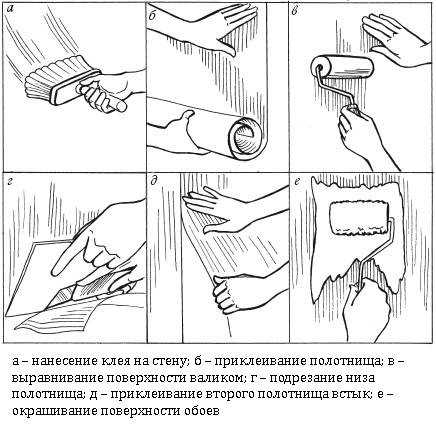 а

б

в

г

д

е

а – нанесение клея на стену; б – приклеивание полотнища; в – выравнивание поверхности валиком; г – подрезание низа полотнища; д – приклеивание второго полотнища встык; е – окрашивание поверхности обоев