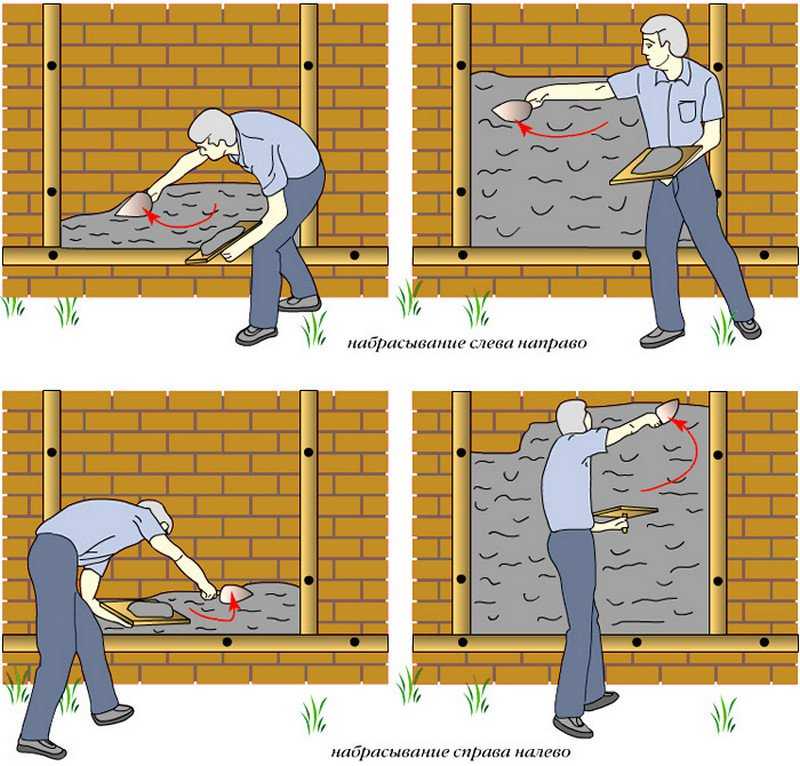 набрасывание слева направо

набрасывание справа налево