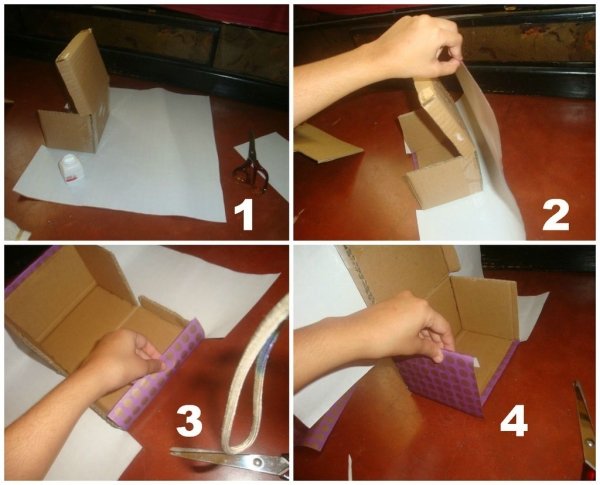 1

2

3

4