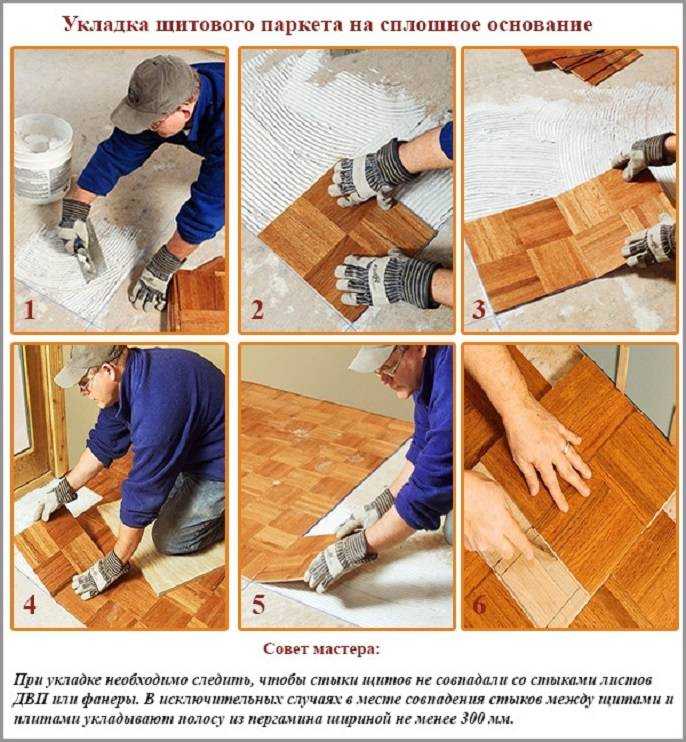 Укладка щитового паркета на сплошное основание

1

2

3

4

5

6

Совет мастера:

При укладке необходимо следить, чтобы стыки щитов не совпадали со стыками листов ДВП или фанеры. В исключительных случаях в месте совпадения стыков между щитами и плитами укладывают полосу из пергамина шириной не менее 300 мм.