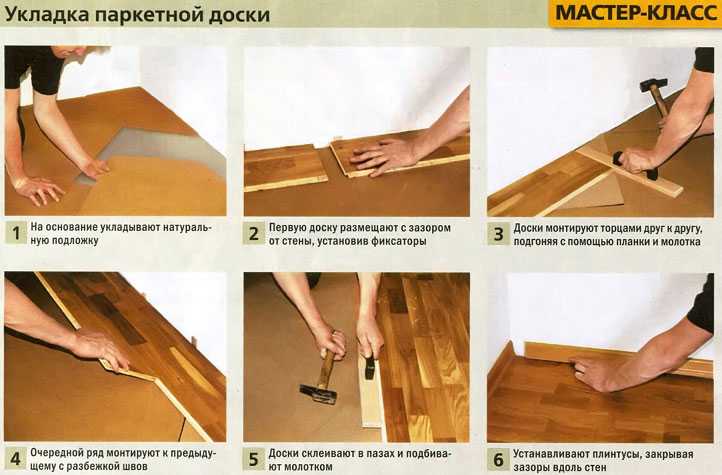 Укладка паркетной доски

МАСТЕР-КЛАСС

1 На основание укладывают натуральную подложку

2 Первую доску размещают с зазором от стены, установив фиксаторы

3 Доски монтируют торцами друг к другу, подгоняя с помощью планки и молотка

4 Очередной ряд монтируют к предыдущему с разбежкой швов

5 Доски склеивают в пазах и подбивают молотком

6 Устанавливают плинтусы, закрывая зазоры вдоль стен