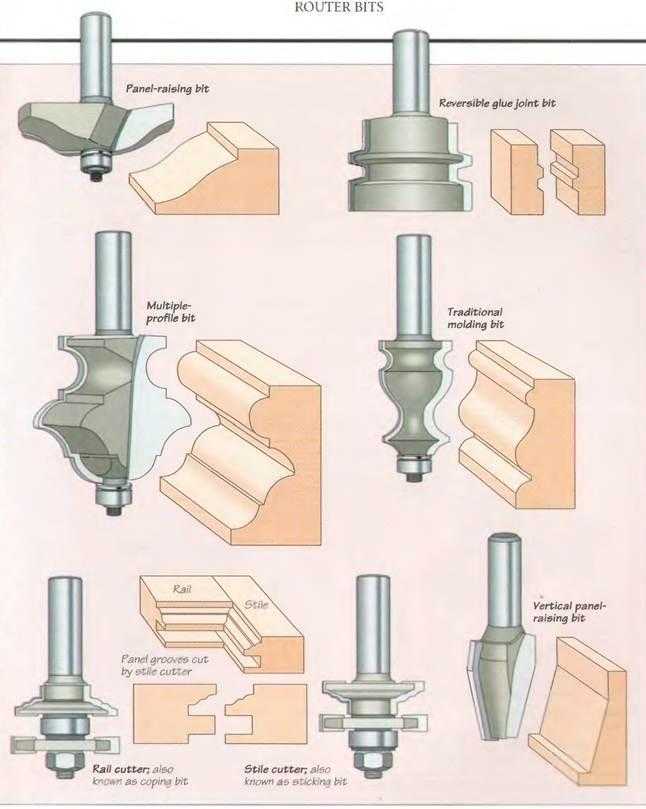 ROUTER BITS

Panel-raising bit

Reversible glue joint bit

Multiple-profile bit

Traditional molding bit

Rail

Stile

Panel grooves cut by stile cutter

Vertical panel-raising bit

Rail cutter; also known as coping bit

Stile cutter; also known as sticking bit