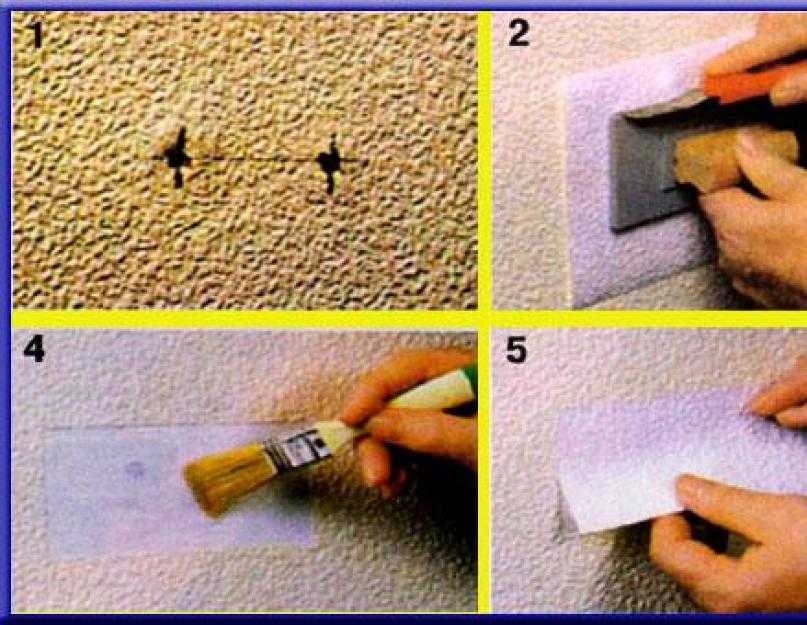 1
2
4
5