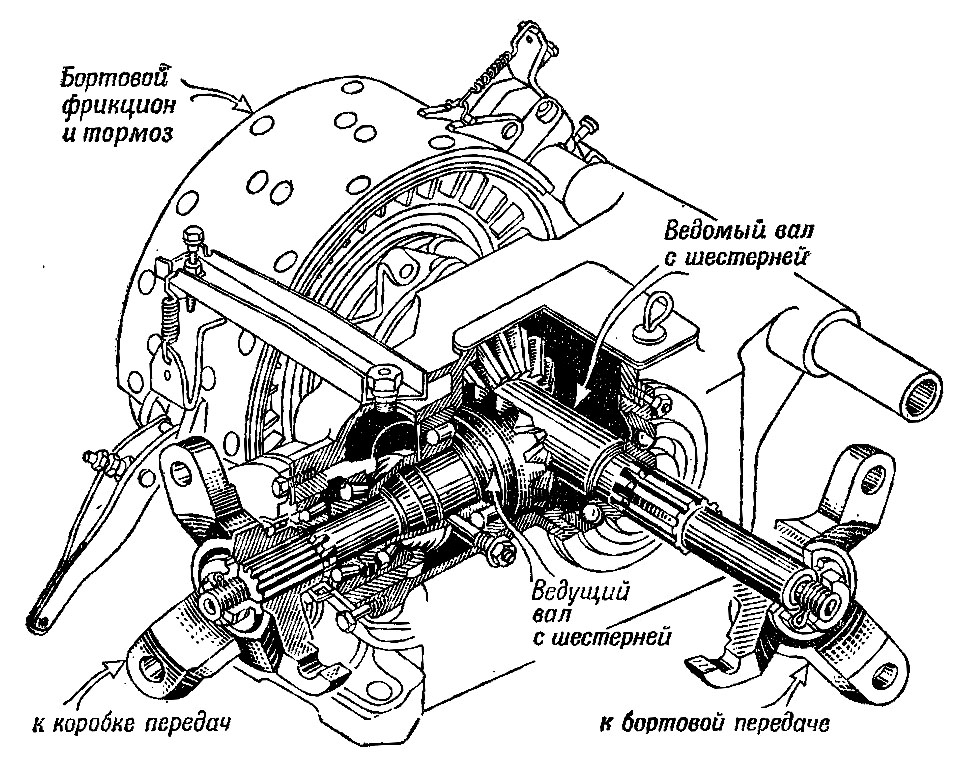 Бортовой фрикцион и тормоз

Ведомый вал с шестерней

Ведущий вал с шестерней

к коробке передач

к бортовой передаче