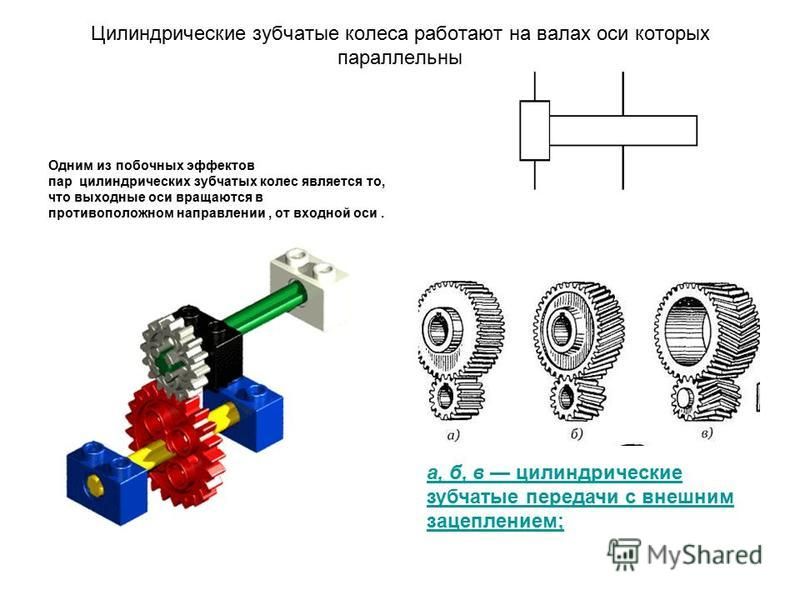 Цилиндрические зубчатые колеса работают на валах оси которых параллельны

Одним из побочных эффектов пар цилиндрических зубчатых колес является то, что выходные оси вращаются в противоположном направлении , от входной оси .

а)

б)

в)

а, б, в — цилиндрические зубчатые передачи с внешним зацеплением;

MyShared