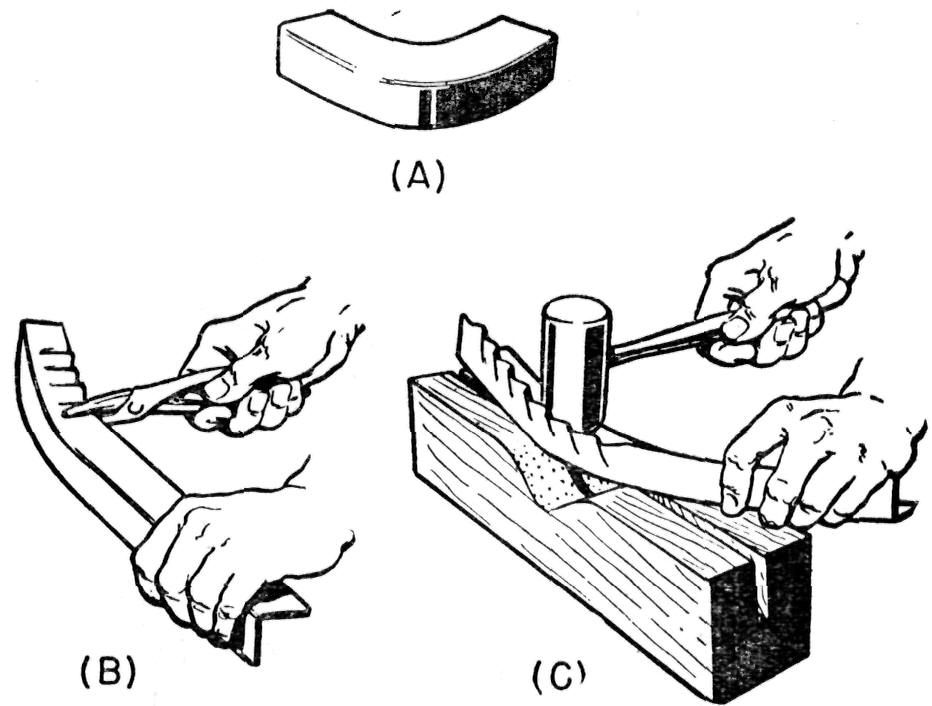 (A)

(B)

(C)