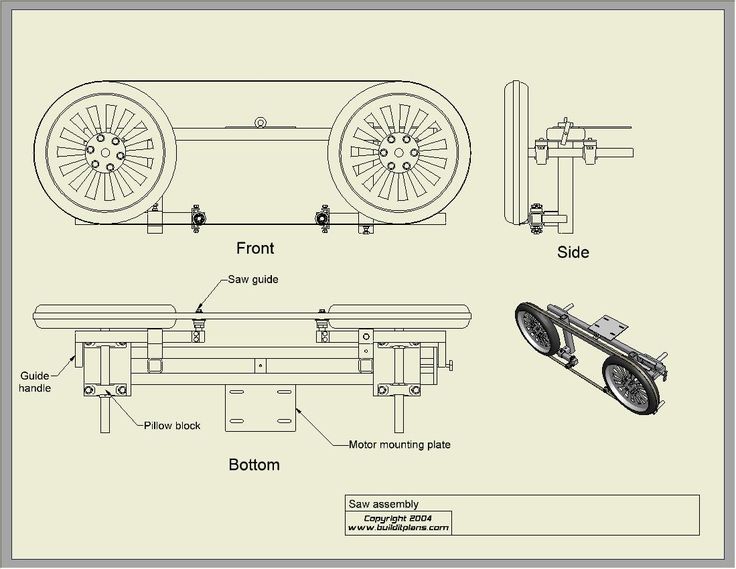 Front

Side

Saw guide

Guide handle

Pillow block

Motor mounting plate

Bottom

Saw assembly

Copyright 2004
www.builditplans.com