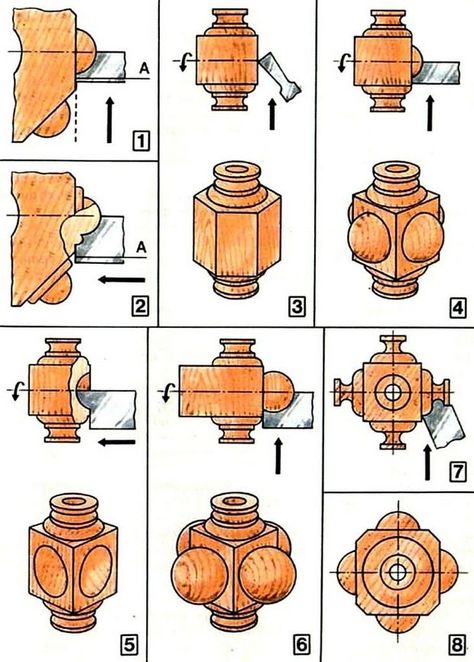 A
1
A
2
3
4
5
6
7
8