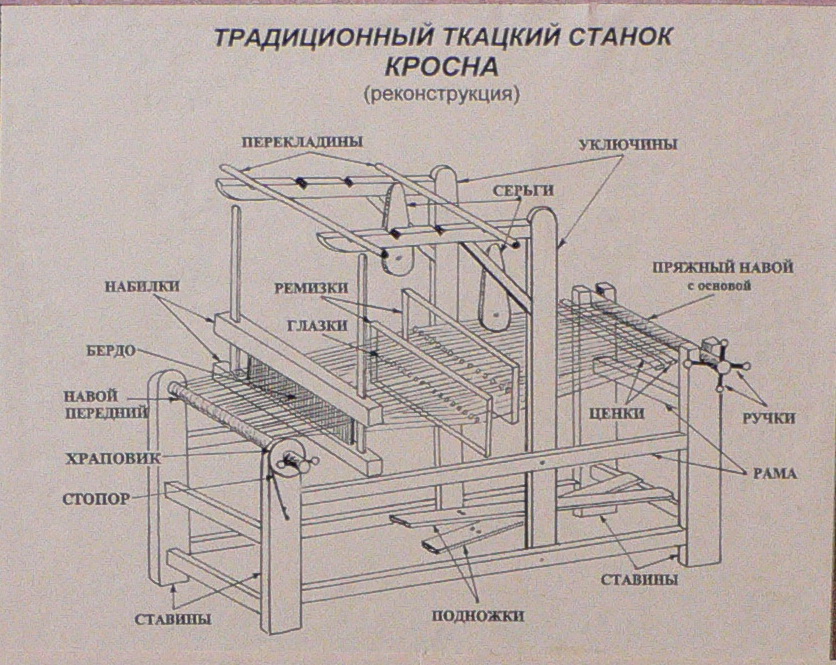 ТРАДИЦИОННЫЙ ТКАЦКИЙ СТАНОК
КРОСНА
(реконструкция)

ПЕРЕКЛАДИНЫ
УКЛЮЧИНЫ
СЕРЬГИ
ПРЯЖНЫЙ НАВОЙ
с основой
НАБИЛКИ
РЕМИЗКИ
ГЛАЗКИ
БЕРДО
НАВОЙ
ПЕРЕДНИЙ
ЦЕНКИ
РУЧКИ
ХРАПОВИК
РАМА
СТОПОР
СТАВИНЫ
СТАВИНЫ
ПОДНОЖКИ