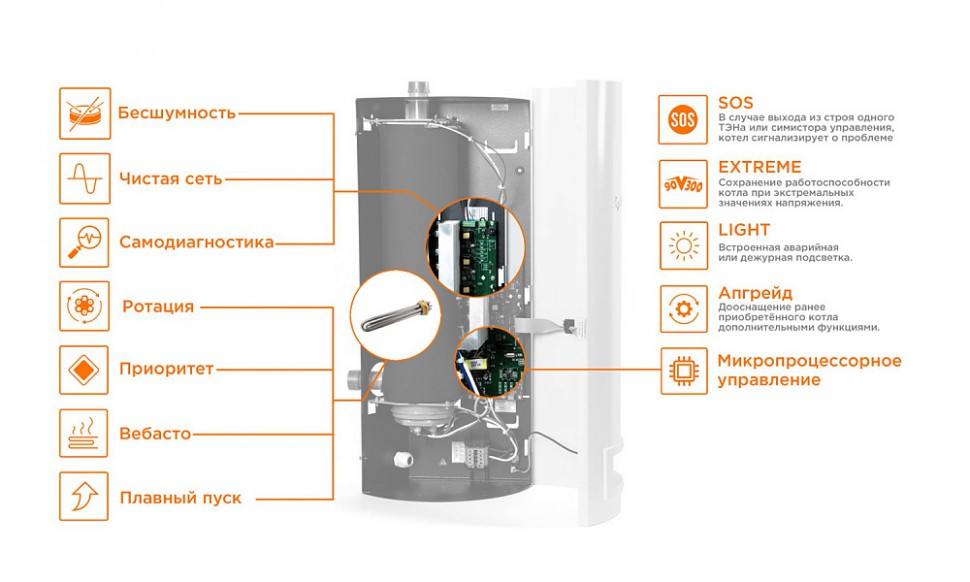 Бесшумность

Чистая сеть

Самодиагностика

Ротация

Приоритет

Вебасто

Плавный пуск

SOS

SOS
В случае выхода из строя одного ТЭНа или симистора управления, котел сигнализирует о проблеме

90V300

EXTREME
Сохранение работоспособности котла при экстремальных значениях напряжения.

LIGHT
Встроенная аварийная или дежурная подсветка.

Апгрейд
Дооснащение ранее приобретённого котла дополнительными функциями.

Микропроцессорное управление