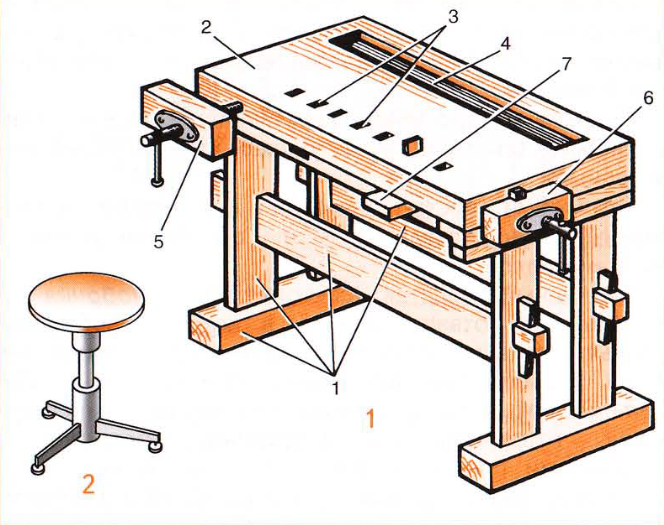 2
3
4
7
6
5
1
1
2