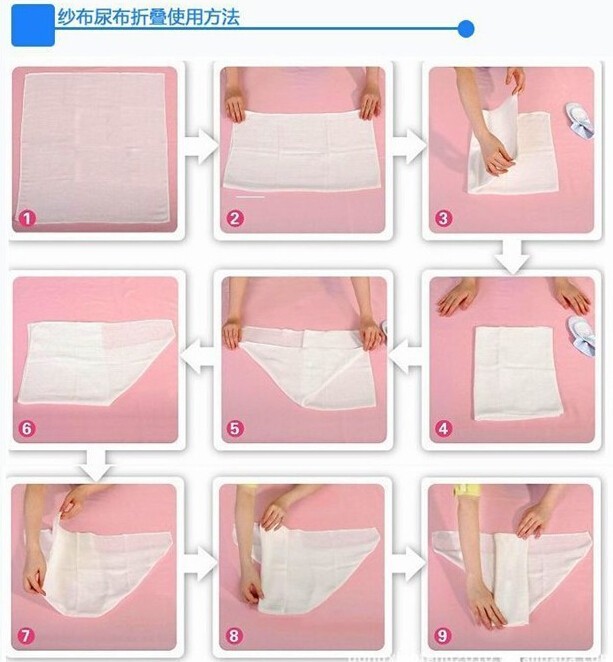 纱布尿布折叠使用方法

1

2

3

6

5

4

7

8

9